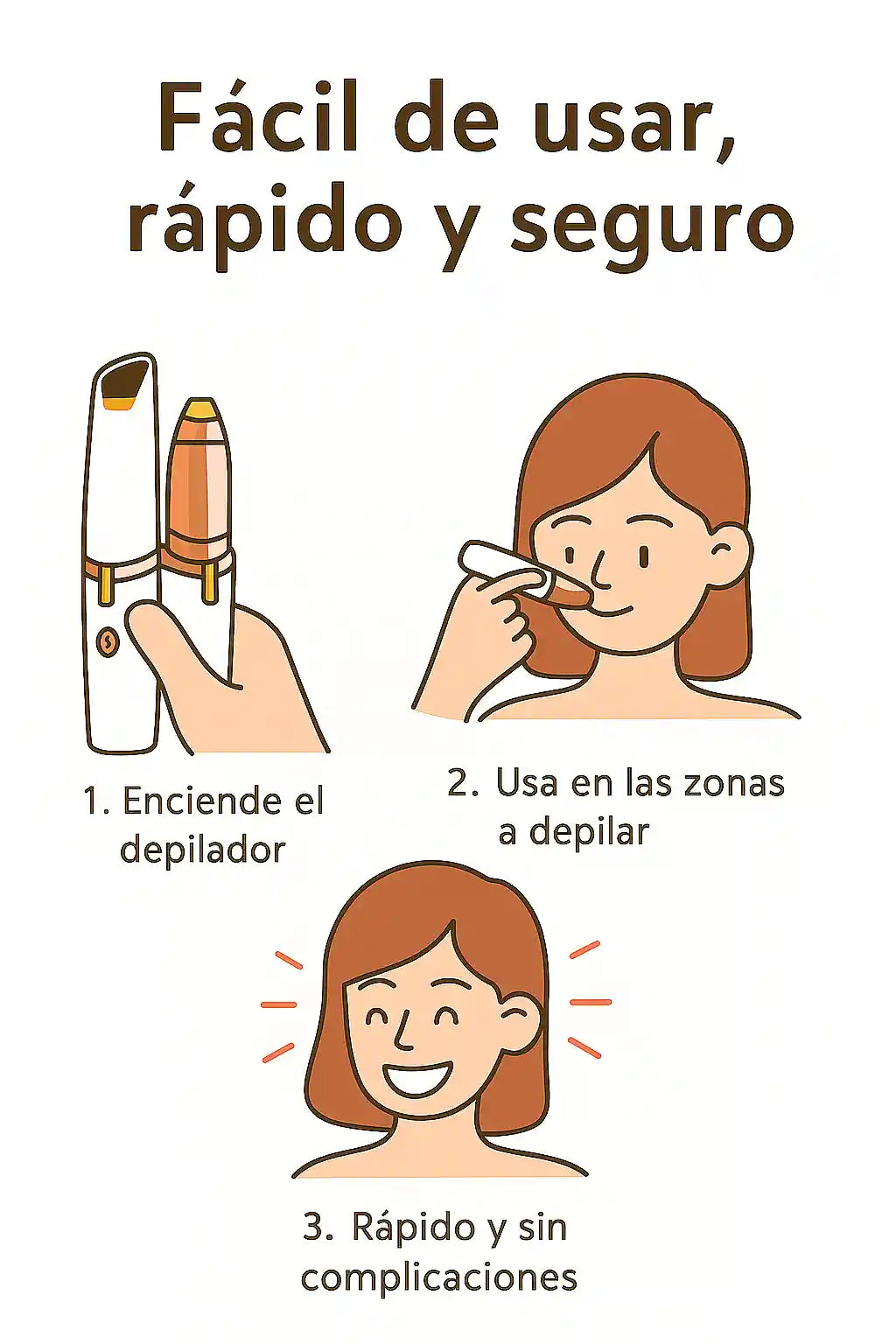 Fácil de usar, rápido y seguro

1. Enciende el depilador

2. Usa en las zonas a depilar

3. Rápido y sin complicaciones